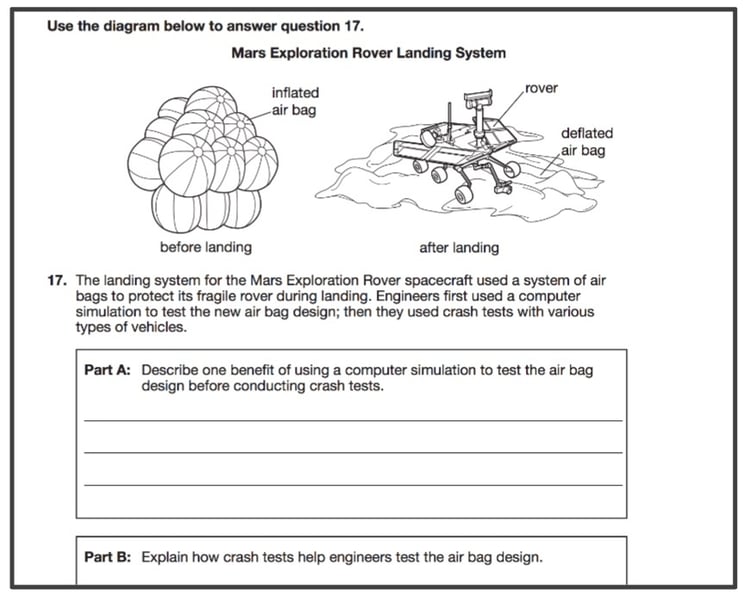 Use the diagram below to answer question 17.

Mars Exploration Rover Landing System

inflated air bag

rover

deflated air bag

before landing

after landing

17. The landing system for the Mars Exploration Rover spacecraft used a system of air bags to protect its fragile rover during landing. Engineers first used a computer simulation to test the new air bag design; then they used crash tests with various types of vehicles.

Part A: Describe one benefit of using a computer simulation to test the air bag design before conducting crash tests.

Part B: Explain how crash tests help engineers test the air bag design.